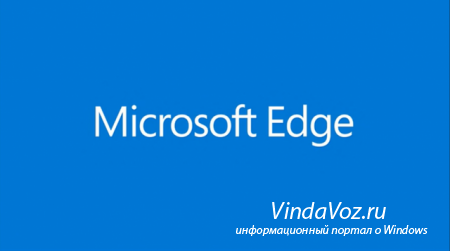 Microsoft Edge

VindaVoz.ru
информационный портал о Windows